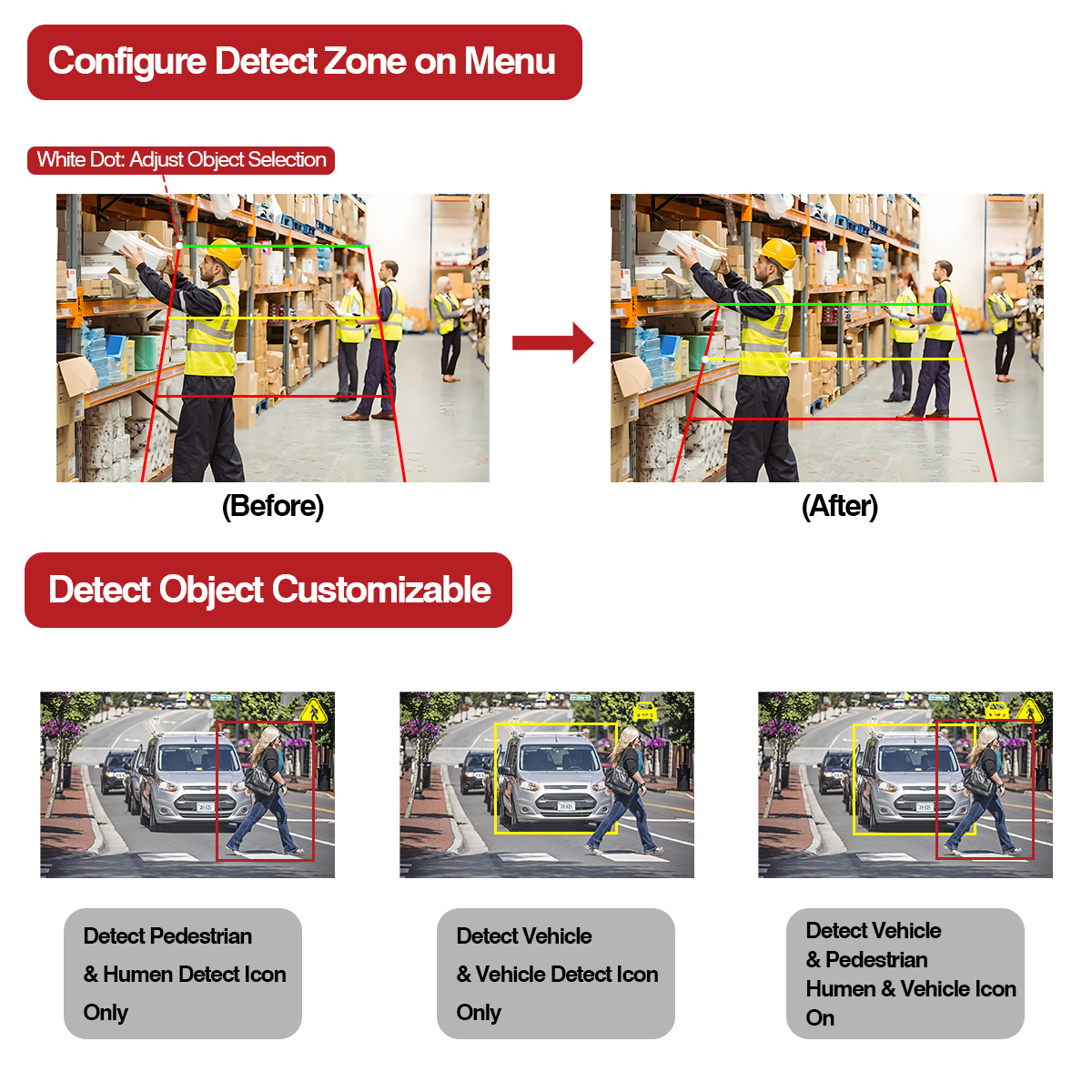 Configure Detect Zone on Menu

White Dot: Adjust Object Selection

(Before)

(After)

Detect Object Customizable

Detect Pedestrian
& Humen Detect Icon
Only

Detect Vehicle
& Vehicle Detect Icon
Only

Detect Vehicle
& Pedestrian
Humen & Vehicle Icon
On